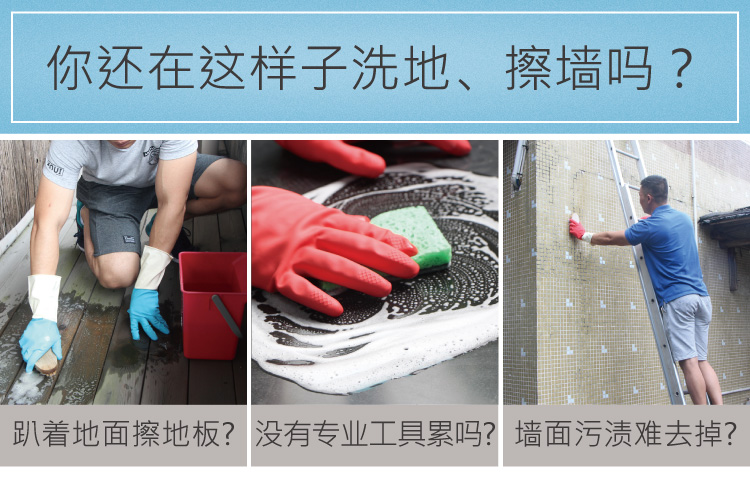 你还在这样子洗地、擦墙吗？

趴着地面擦地板？

没有专业工具累吗？

墙面污渍难去掉？